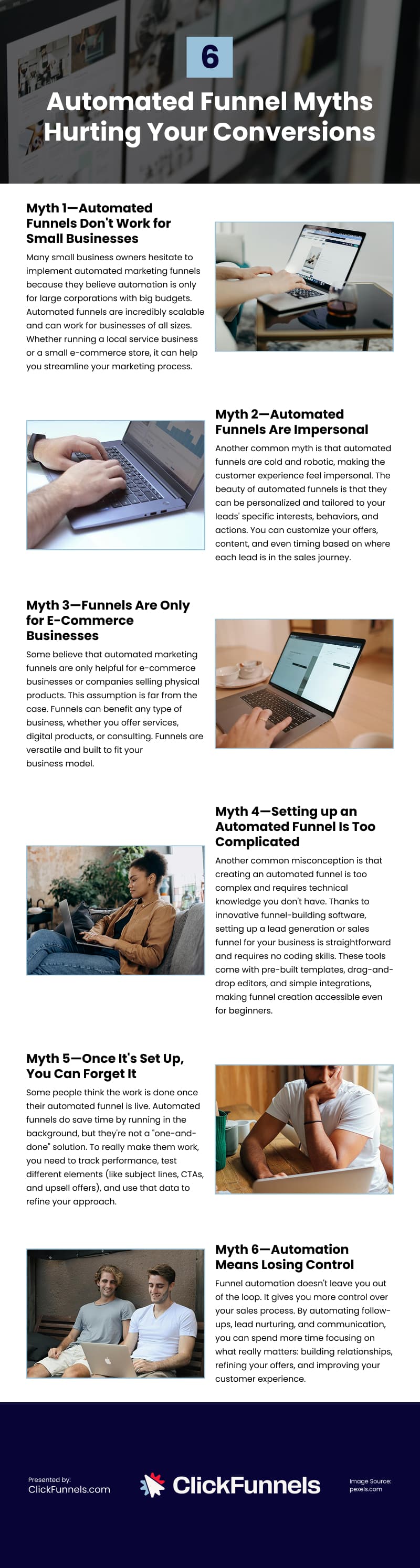 6

Automated Funnel Myths Hurting Your Conversions

Myth 1—Automated Funnels Don't Work for Small Businesses

Many small business owners hesitate to implement automated marketing funnels because they believe automation is only for large corporations with big budgets. Automated funnels are incredibly scalable and can work for businesses of all sizes. Whether running a local service business or a small e-commerce store, it can help you streamline your marketing process.

Myth 2—Automated Funnels Are Impersonal

Another common myth is that automated funnels are cold and robotic, making the customer experience feel impersonal. The beauty of automated funnels is that they can be personalized and tailored to your leads' specific interests, behaviors, and actions. You can customize your offers, content, and even timing based on where each lead is in the sales journey.

Myth 3—Funnels Are Only for E-Commerce Businesses

Some believe that automated marketing funnels are only helpful for e-commerce businesses or companies selling physical products. This assumption is far from the case. Funnels can benefit any type of business, whether you offer services, digital products, or consulting. Funnels are versatile and built to fit your business model.

Myth 4—Setting up an Automated Funnel Is Too Complicated

Another common misconception is that creating an automated funnel is too complex and requires technical knowledge you don't have. Thanks to innovative funnel-building software, setting up a lead generation or sales funnel for your business is straightforward and requires no coding skills. These tools come with pre-built templates, drag-and-drop editors, and simple integrations, making funnel creation accessible even for beginners.

Myth 5—Once It's Set Up, You Can Forget It

Some people think the work is done once their automated funnel is live. Automated funnels do save time by running in the background, but they're not a "one-and-done" solution. To really make them work, you need to track performance, test different elements (like subject lines, CTAs, and upsell offers), and use that data to refine your approach.

Myth 6—Automation Means Losing Control

Funnel automation doesn't leave you out of the loop. It gives you more control over your sales process. By automating follow-ups, lead nurturing, and communication, you can spend more time focusing on what really matters: building relationships, refining your offers, and improving your customer experience.

Presented by:
ClickFunnels.com

ClickFunnels

Image Source:
pexels.com